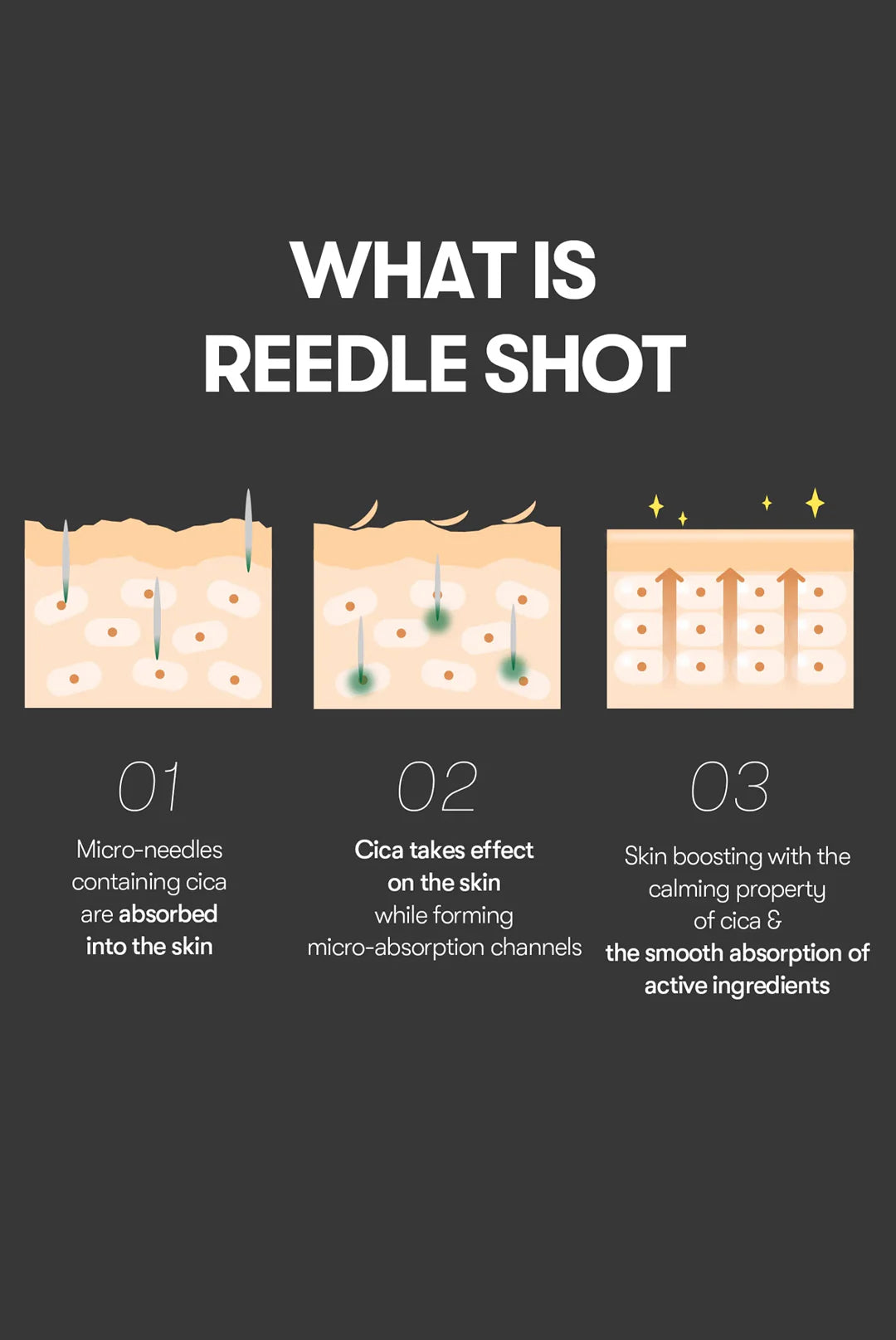 WHAT IS
REEDLE SHOT

01

Micro-needles containing cica are absorbed into the skin

02

Cica takes effect on the skin while forming micro-absorption channels

03

Skin boosting with the calming property of cica & the smooth absorption of active ingredients