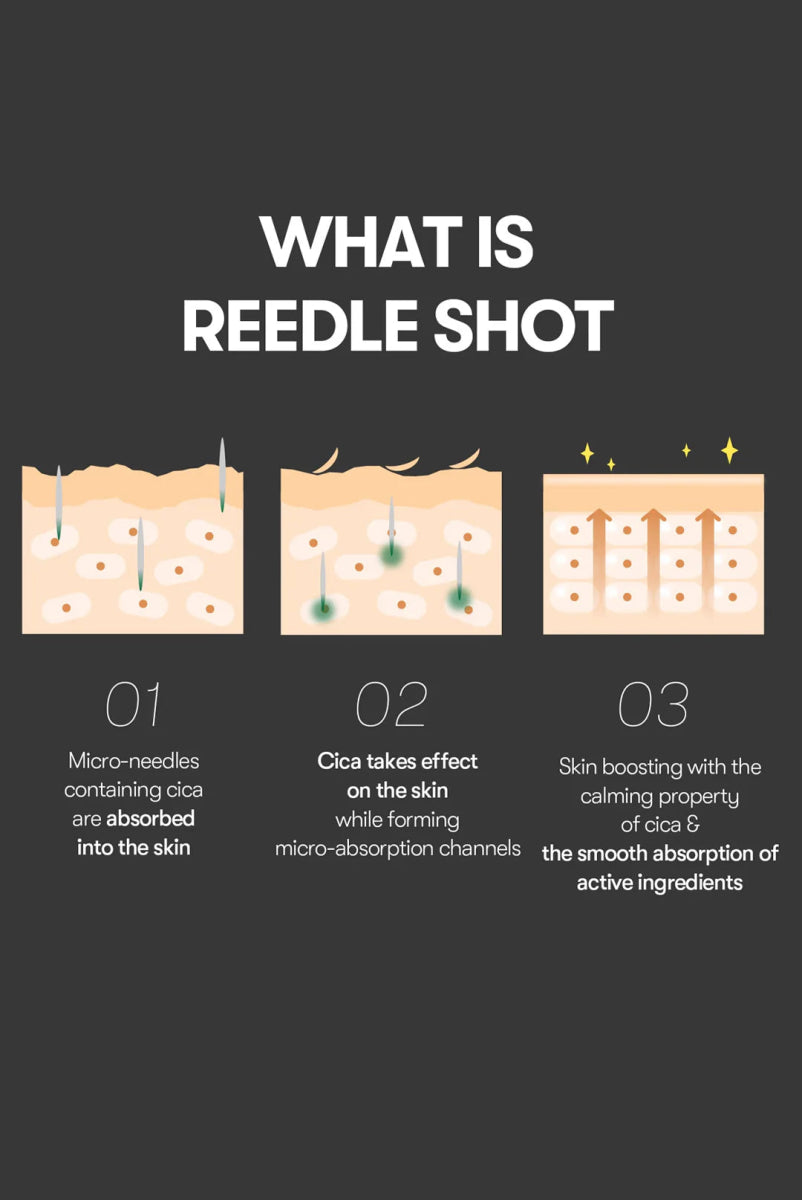 WHAT IS
REEDLE SHOT

01

Micro-needles containing cica are absorbed into the skin

02

Cica takes effect on the skin while forming micro-absorption channels

03

Skin boosting with the calming property of cica & the smooth absorption of active ingredients